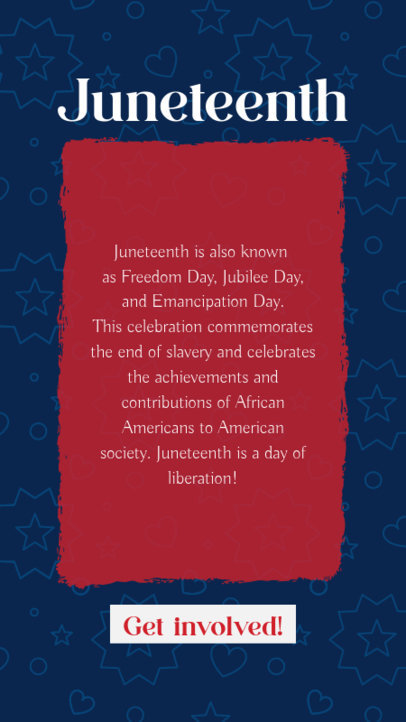 Juneteenth

Juneteenth is also known as Freedom Day, Jubilee Day, and Emancipation Day. This celebration commemorates the end of slavery and celebrates the achievements and contributions of African Americans to American society. Juneteenth is a day of liberation!

Get involved!